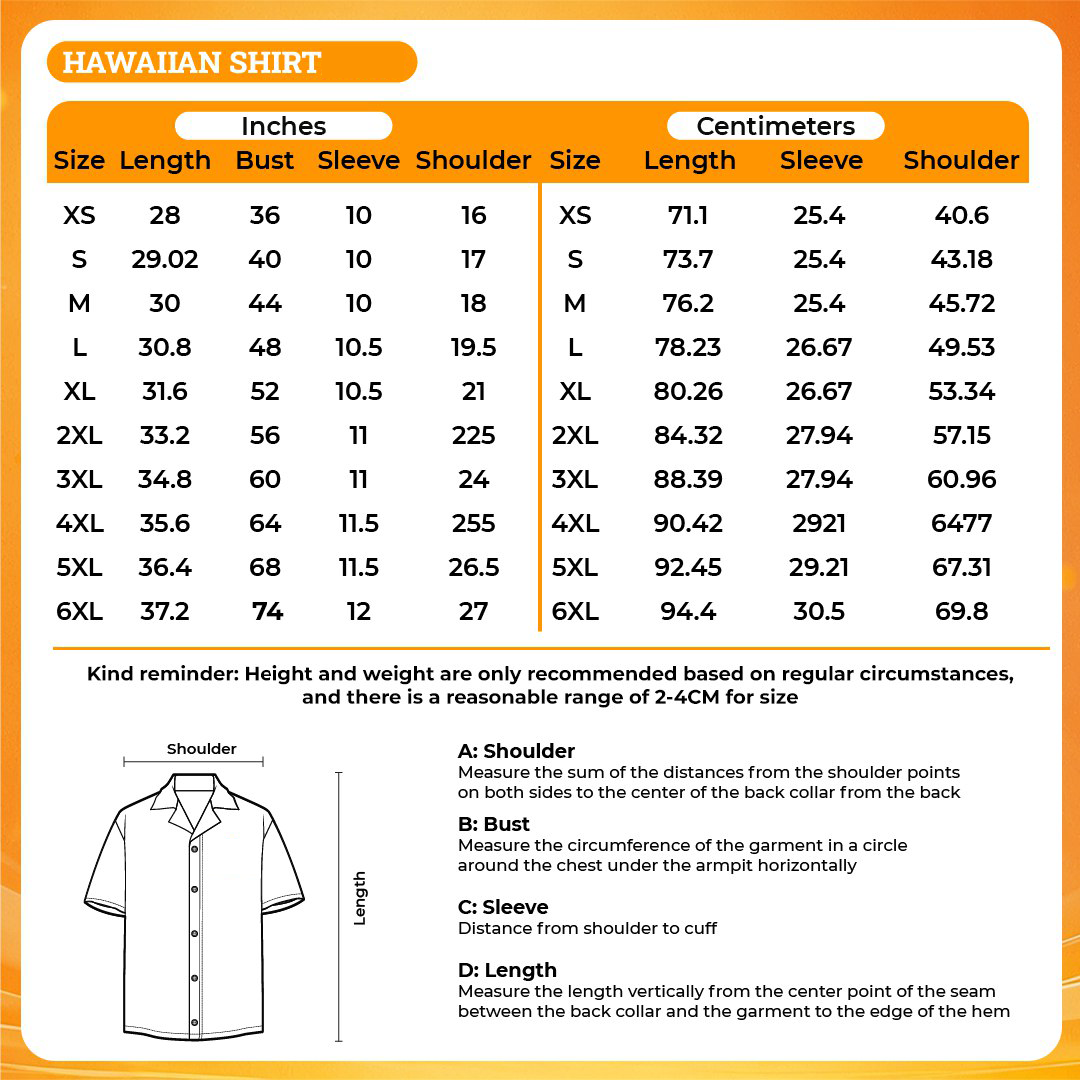 HAWAIIAN SHIRT

Inches

| Size | Length | Bust | Sleeve | Shoulder |
|---|---|---|---|---|
| XS | 28 | 36 | 10 | 16 |
| S | 29.02 | 40 | 10 | 17 |
| M | 30 | 44 | 10 | 18 |
| L | 30.8 | 48 | 10.5 | 19.5 |
| XL | 31.6 | 52 | 10.5 | 21 |
| 2XL | 33.2 | 56 | 11 | 225 |
| 3XL | 34.8 | 60 | 11 | 24 |
| 4XL | 35.6 | 64 | 11.5 | 255 |
| 5XL | 36.4 | 68 | 11.5 | 26.5 |
| 6XL | 37.2 | 74 | 12 | 27 |

Centimeters

| Size | Length | Sleeve | Shoulder |
|---|---|---|---|
| XS | 71.1 | 25.4 | 40.6 |
| S | 73.7 | 25.4 | 43.18 |
| M | 76.2 | 25.4 | 45.72 |
| L | 78.23 | 26.67 | 49.53 |
| XL | 80.26 | 26.67 | 53.34 |
| 2XL | 84.32 | 27.94 | 57.15 |
| 3XL | 88.39 | 27.94 | 60.96 |
| 4XL | 90.42 | 2921 | 6477 |
| 5XL | 92.45 | 29.21 | 67.31 |
| 6XL | 94.4 | 30.5 | 69.8 |

Kind reminder: Height and weight are only recommended based on regular circumstances, and there is a reasonable range of 2-4CM for size

Shoulder

Length

A: Shoulder
Measure the sum of the distances from the shoulder points on both sides to the center of the back collar from the back

B: Bust
Measure the circumference of the garment in a circle around the chest under the armpit horizontally

C: Sleeve
Distance from shoulder to cuff

D: Length
Measure the length vertically from the center point of the seam between the back collar and the garment to the edge of the hem